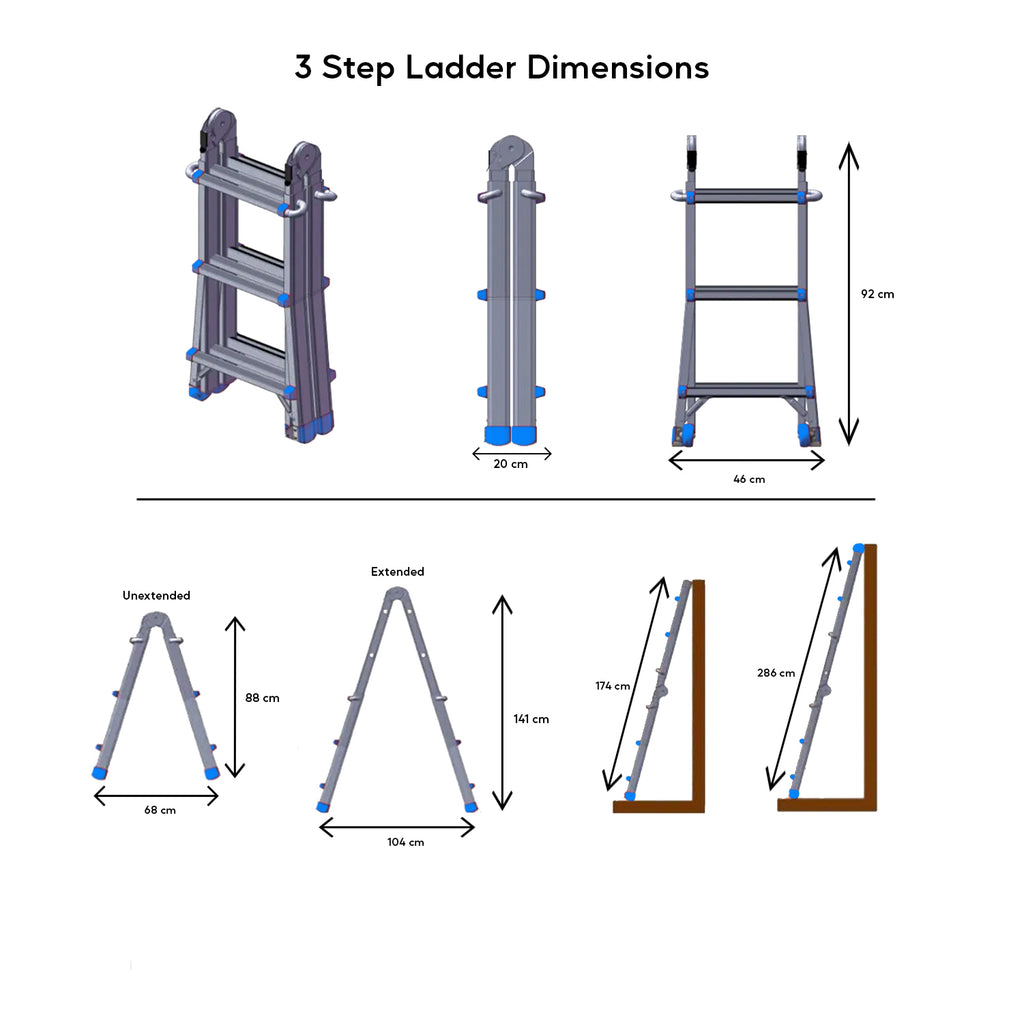 3 Step Ladder Dimensions

20 cm

92 cm

46 cm

Unextended

88 cm

68 cm

Extended

141 cm

104 cm

174 cm

286 cm