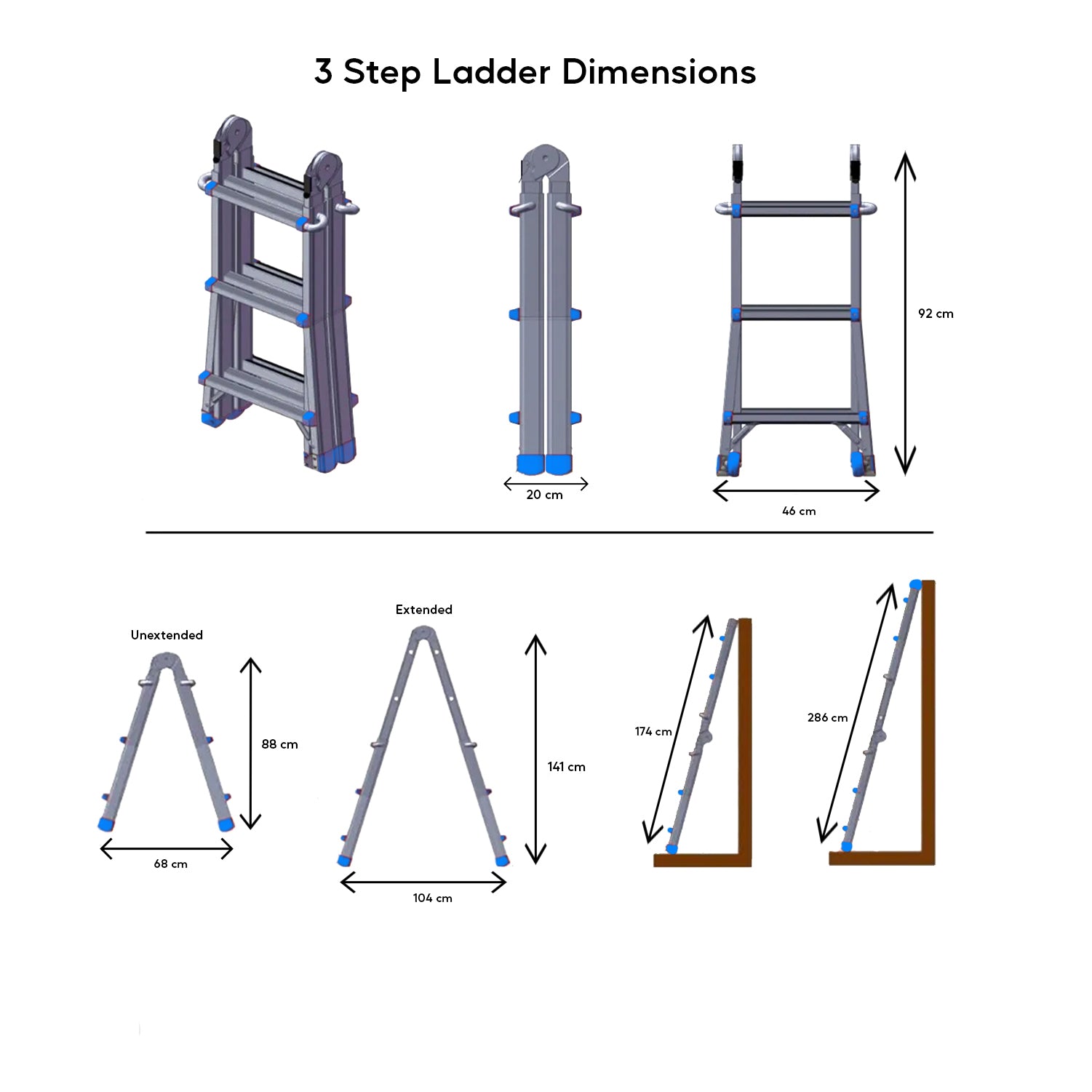 3 Step Ladder Dimensions

20 cm

92 cm

46 cm

Unextended

88 cm

68 cm

Extended

141 cm

104 cm

174 cm

286 cm