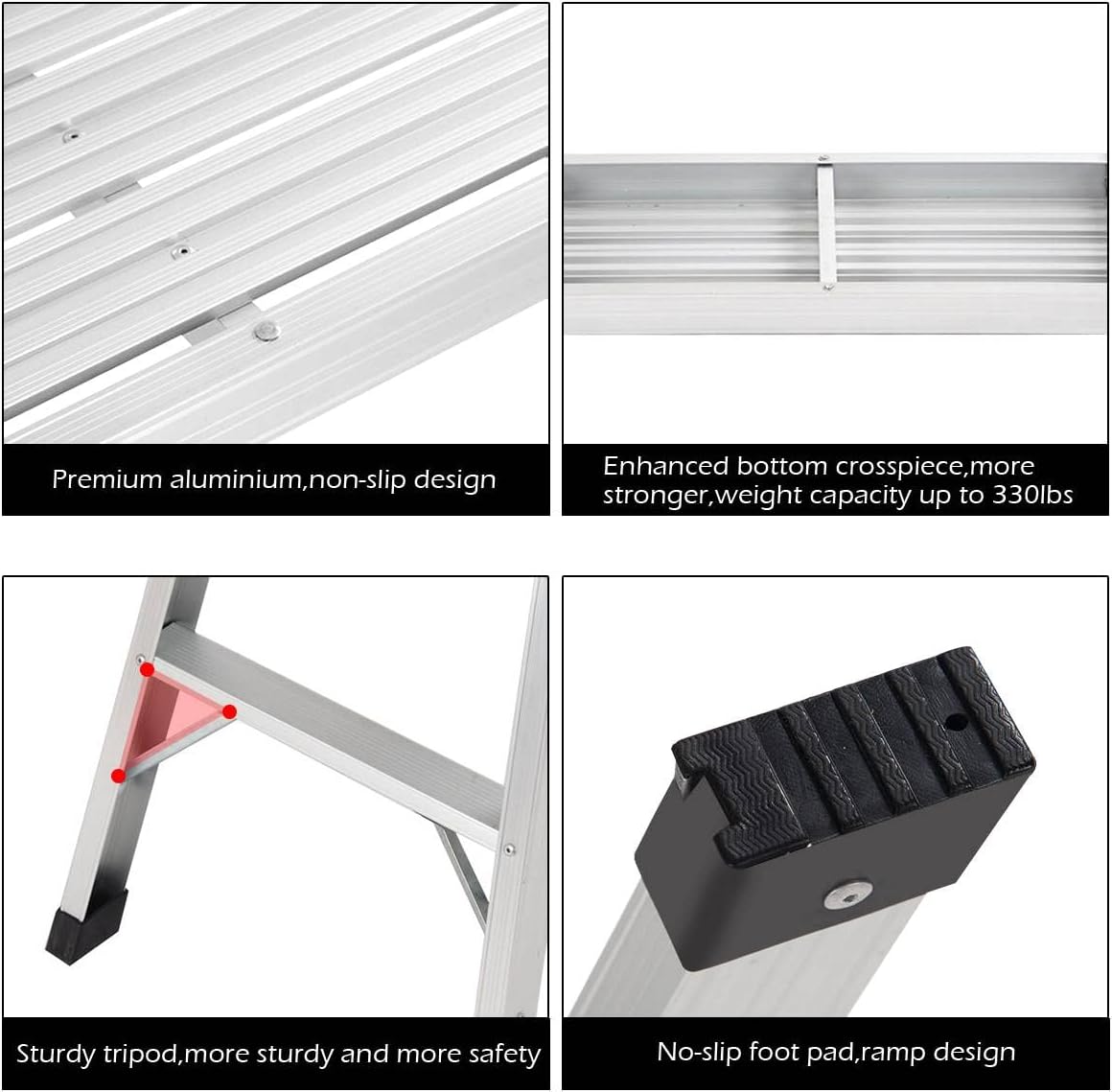 Premium aluminium,non-slip design

Enhanced bottom crosspiece,more stronger,weight capacity up to 330lbs

Sturdy tripod,more sturdy and more safety

No-slip foot pad,ramp design