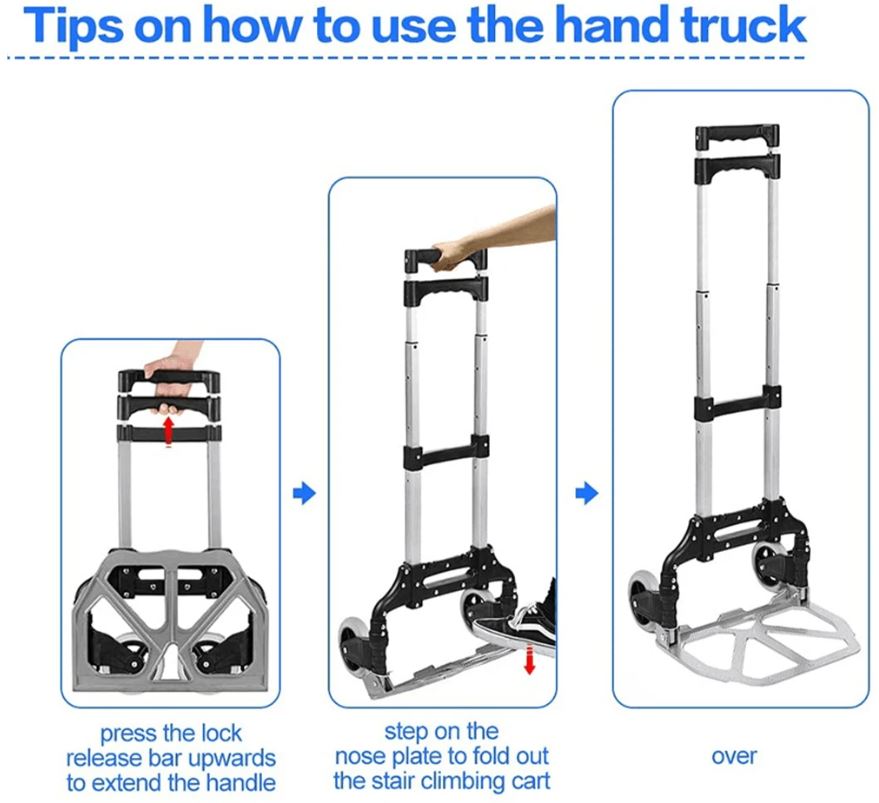 Tips on how to use the hand truck

press the lock release bar upwards to extend the handle

step on the nose plate to fold out the stair climbing cart

over